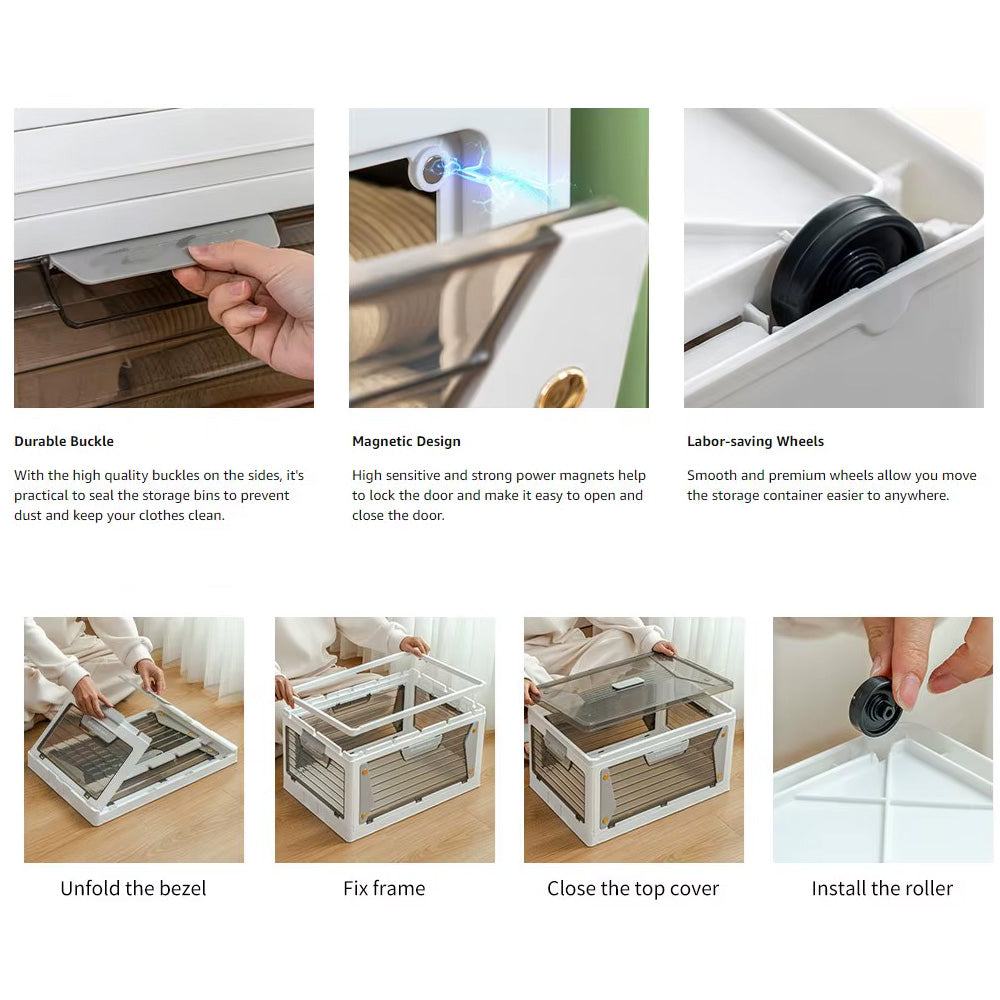 Durable Buckle

With the high quality buckles on the sides, it's practical to seal the storage bins to prevent dust and keep your clothes clean.

Magnetic Design

High sensitive and strong power magnets help to lock the door and make it easy to open and close the door.

Labor-saving Wheels

Smooth and premium wheels allow you move the storage container easier to anywhere.

Unfold the bezel

Fix frame

Close the top cover

Install the roller