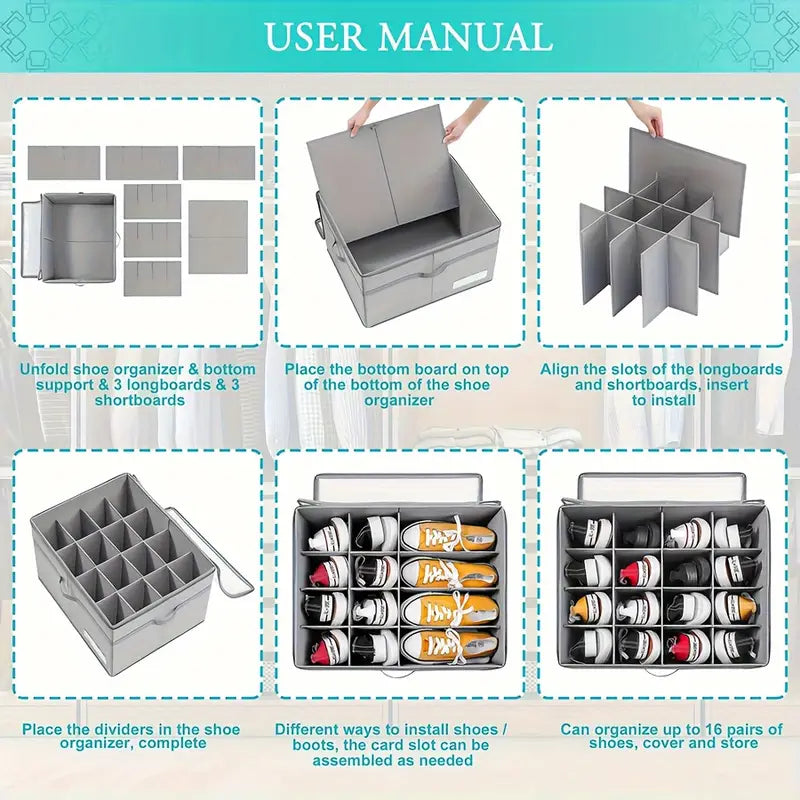 USER MANUAL

Unfold shoe organizer & bottom support & 3 longboards & 3 shortboards

Place the bottom board on top of the bottom of the shoe organizer

Align the slots of the longboards and shortboards, insert to install

Place the dividers in the shoe organizer, complete

Different ways to install shoes / boots, the card slot can be assembled as needed

Can organize up to 16 pairs of shoes, cover and store