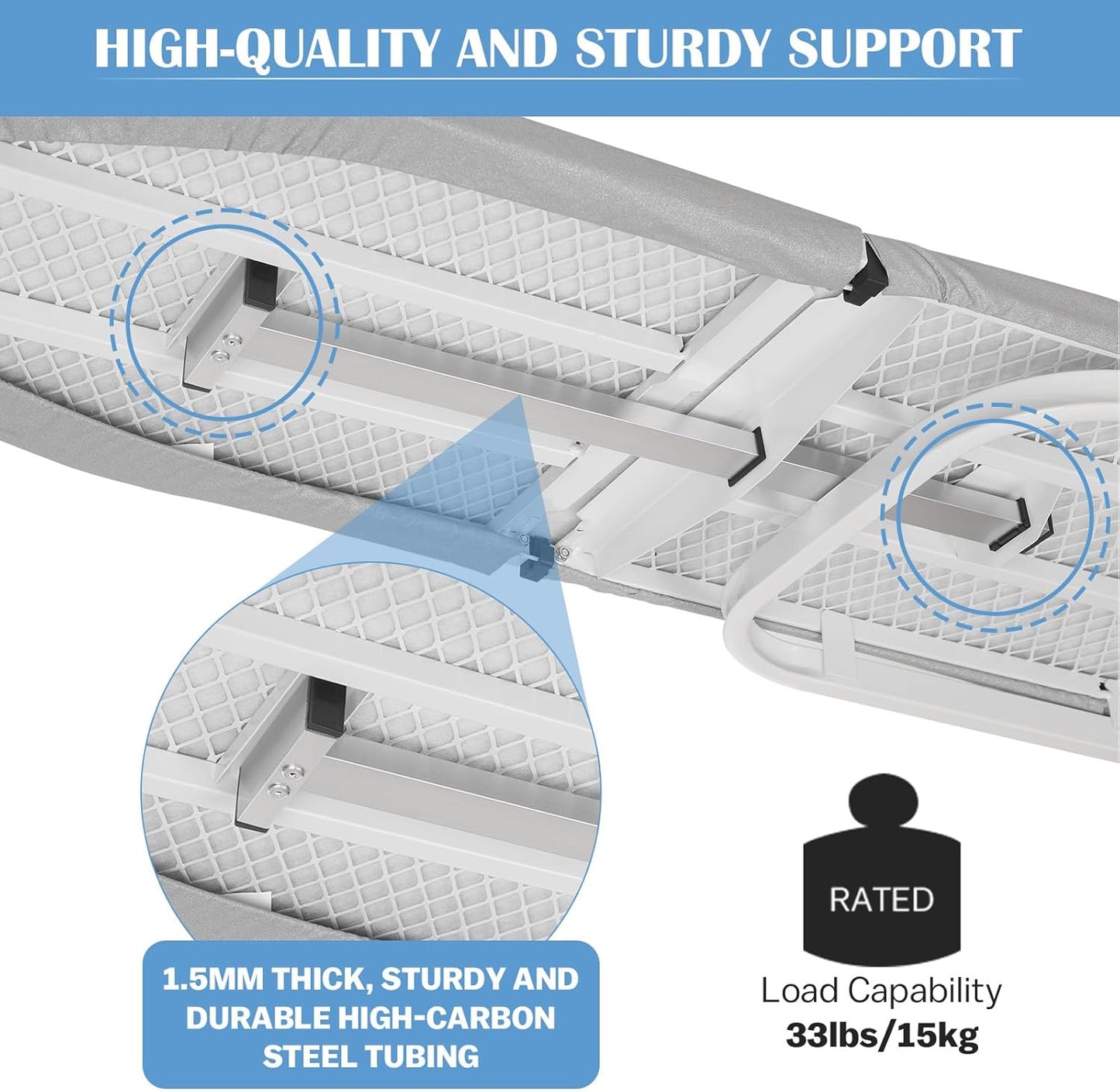 HIGH-QUALITY AND STURDY SUPPORT

1.5MM THICK, STURDY AND DURABLE HIGH-CARBON STEEL TUBING

RATED

Load Capability
33lbs/15kg