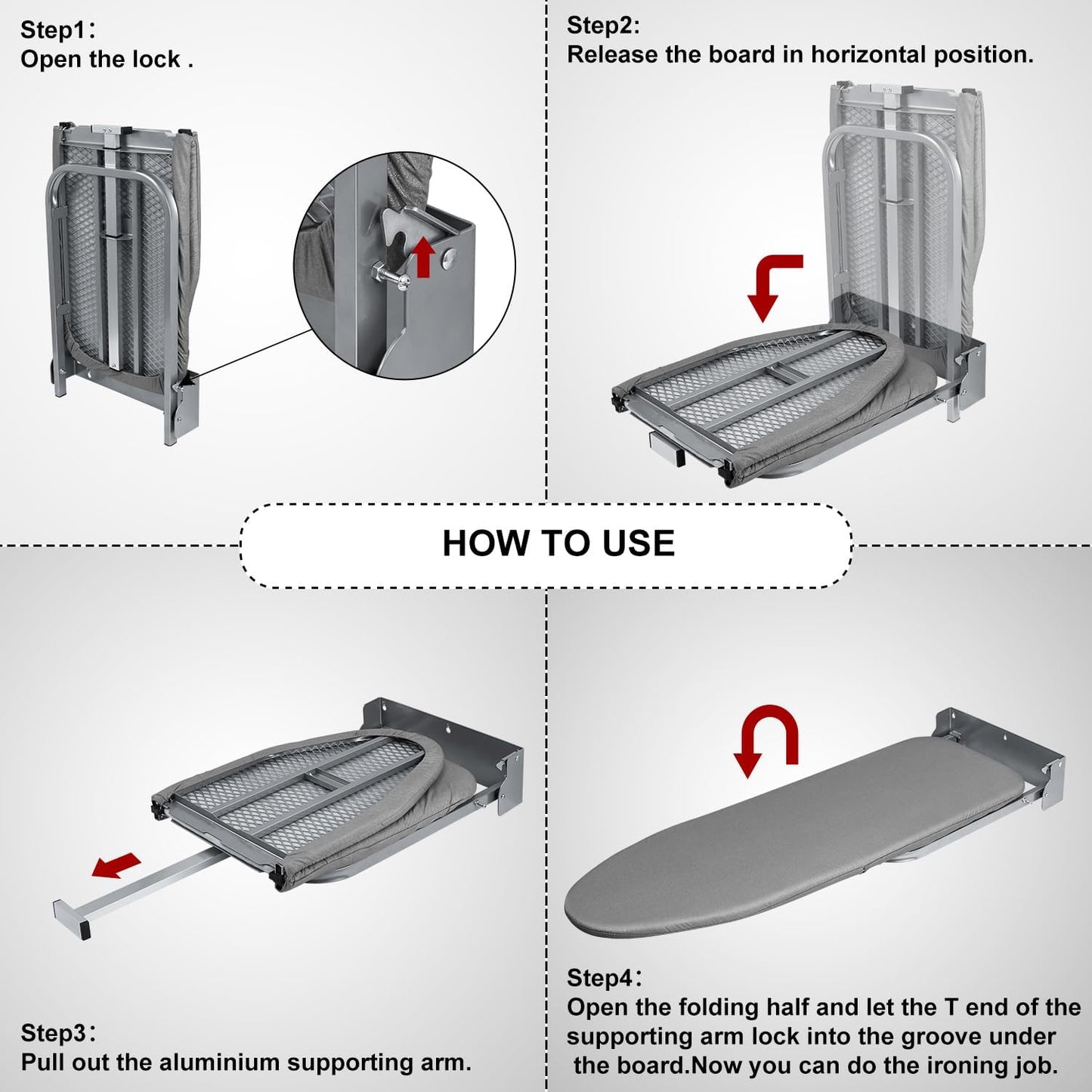 Step1：
Open the lock .

Step2:
Release the board in horizontal position.

HOW TO USE

Step3：
Pull out the aluminium supporting arm.

Step4：
Open the folding half and let the T end of the supporting arm lock into the groove under the board.Now you can do the ironing job.