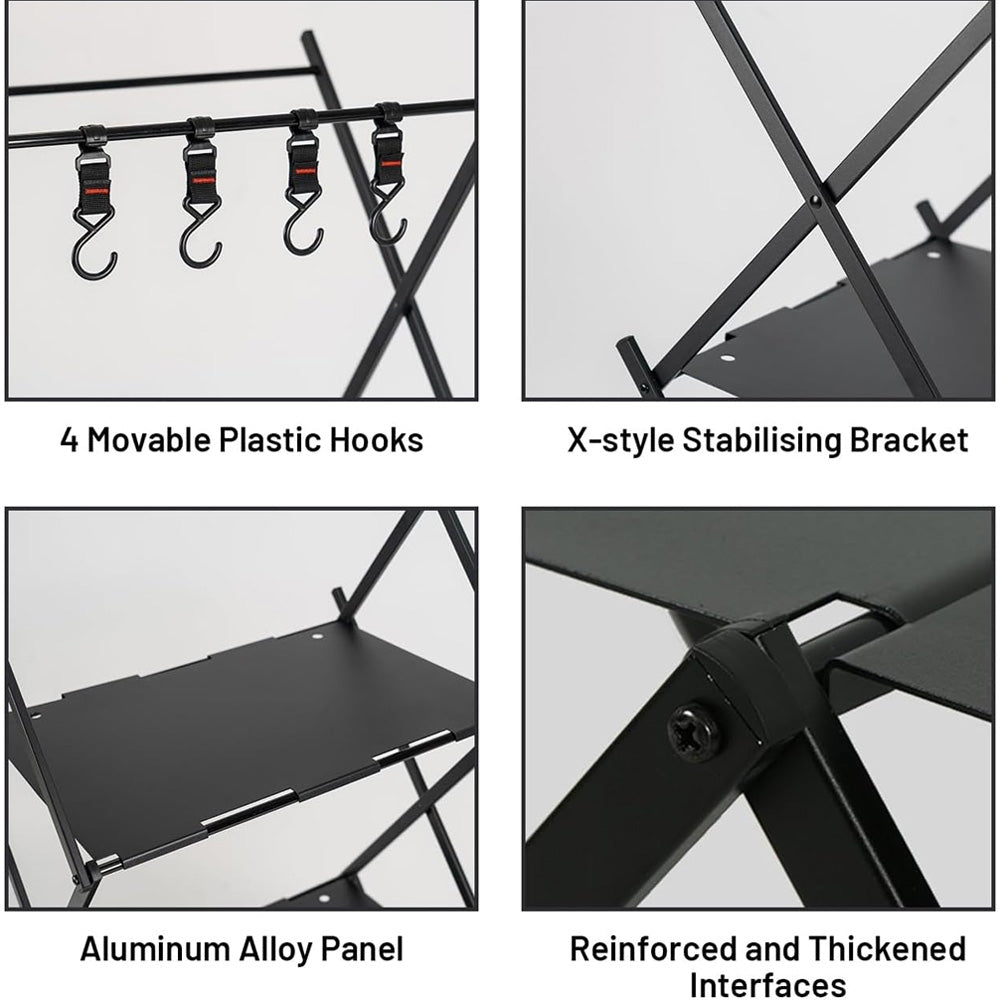 4 Movable Plastic Hooks

X-style Stabilising Bracket

Aluminum Alloy Panel

Reinforced and Thickened Interfaces