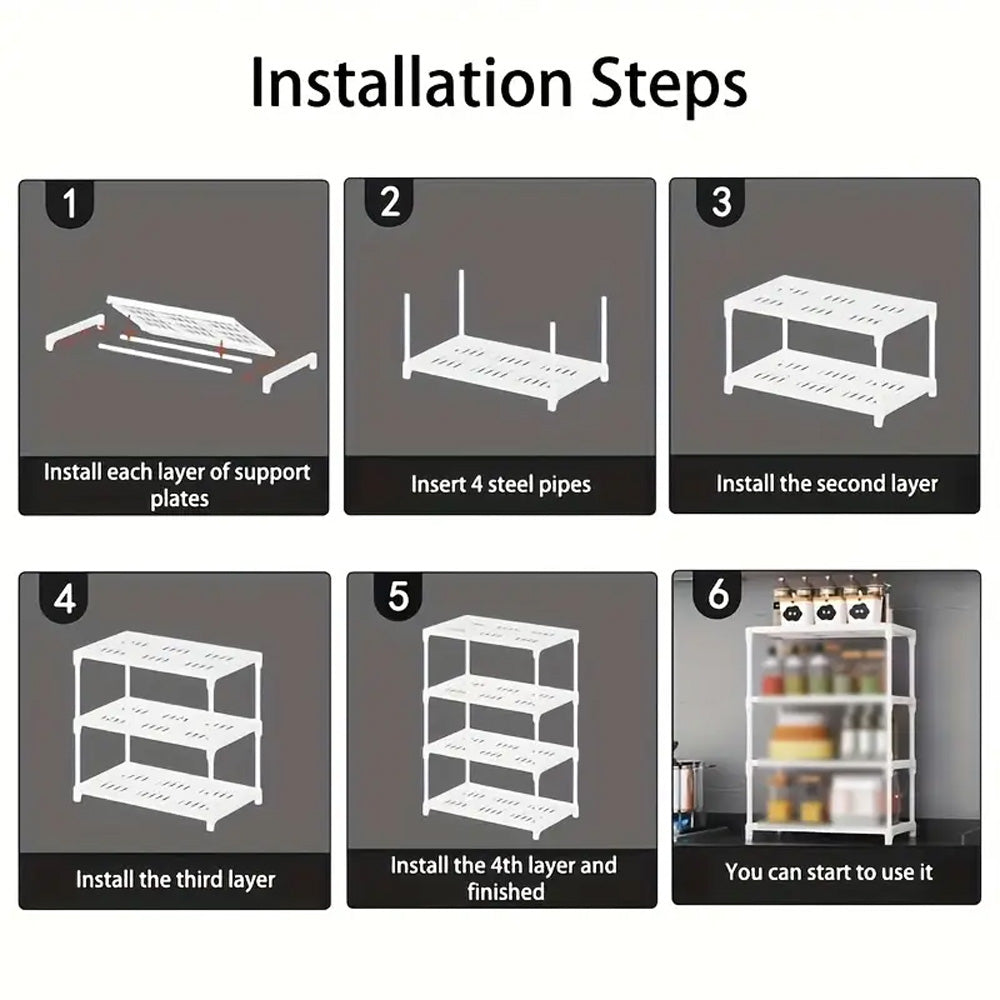 Installation Steps

1

Install each layer of support plates

2

Insert 4 steel pipes

3

Install the second layer

4

Install the third layer

5

Install the 4th layer and finished

6

You can start to use it