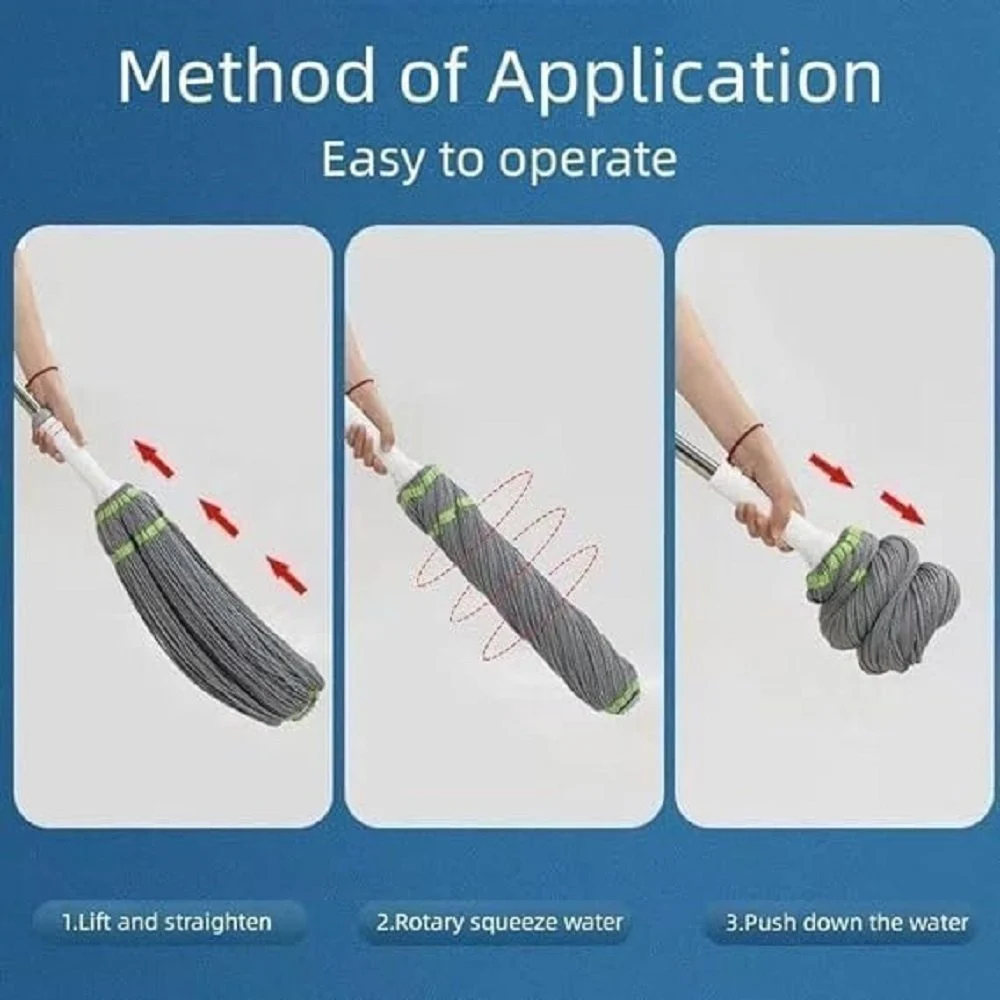 Method of Application
Easy to operate

1.Lift and straighten

2.Rotary squeeze water

3.Push down the water