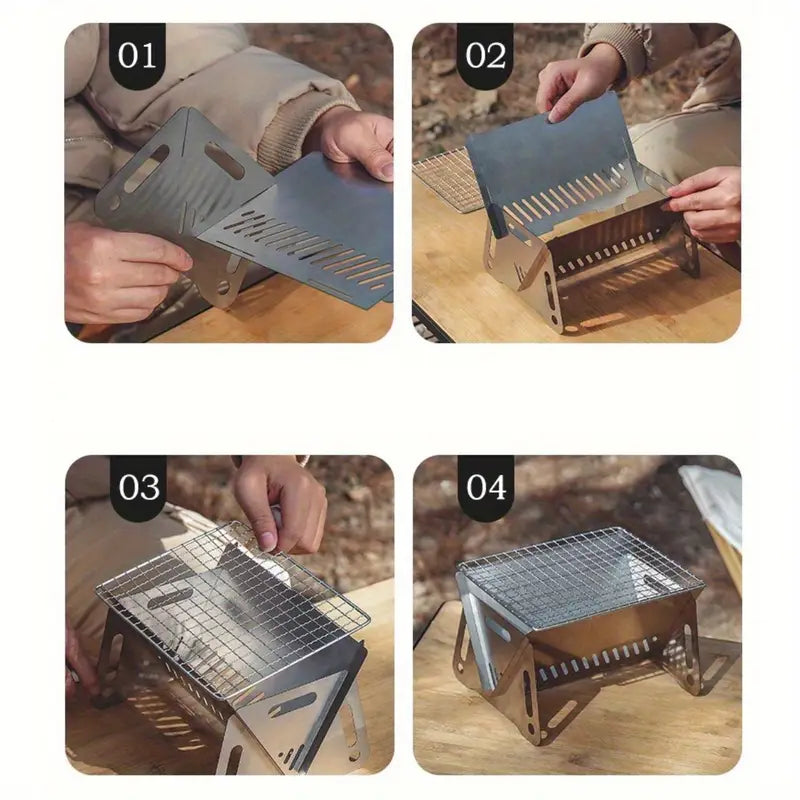 01

02

03

04