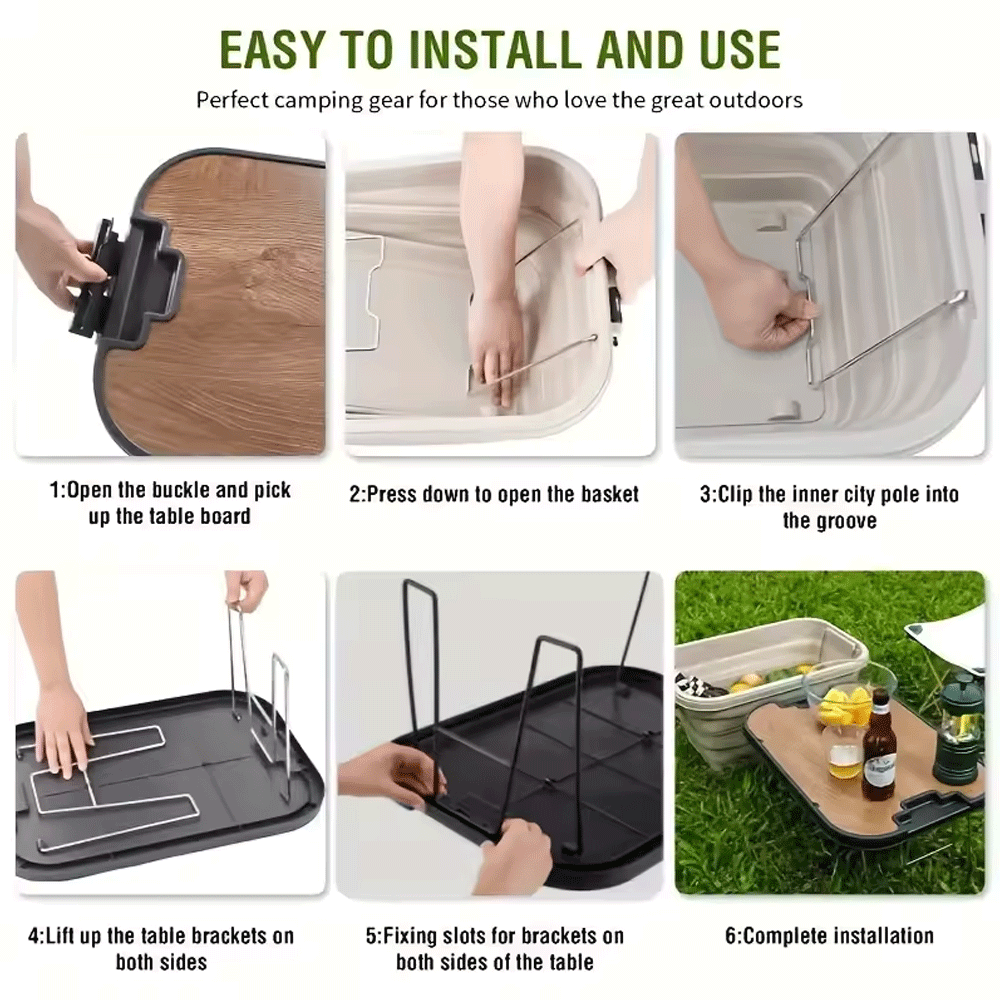 EASY TO INSTALL AND USE

Perfect camping gear for those who love the great outdoors

1:Open the buckle and pick up the table board

2:Press down to open the basket

3:Clip the inner city pole into the groove

4:Lift up the table brackets on both sides

5:Fixing slots for brackets on both sides of the table

6:Complete installation