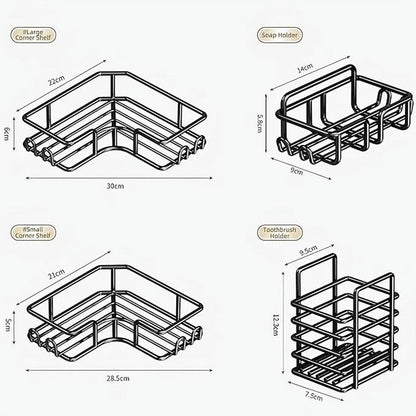 #Large Corner Shelf

22cm

6cm

30cm

Soap Holder

14cm

5.8cm

9cm

#Small Corner Shelf

21cm

5cm

28.5cm

Toothbrush Holder

9.5cm

12.3cm

7.5cm