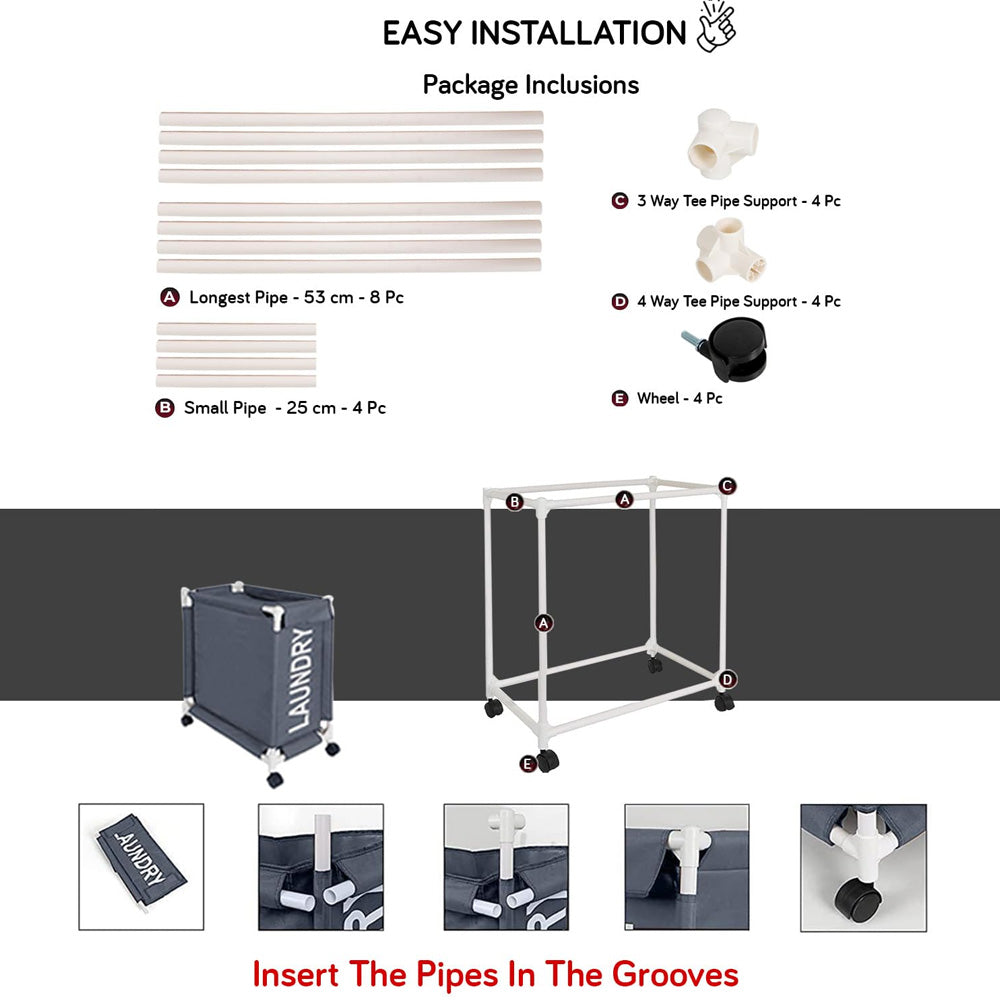 EASY INSTALLATION

Package Inclusions

A Longest Pipe - 53 cm - 8 Pc

B Small Pipe - 25 cm - 4 Pc

C 3 Way Tee Pipe Support - 4 Pc

D 4 Way Tee Pipe Support - 4 Pc

E Wheel - 4 Pc

LAUNDRY

B A C

A

D

E

LAUNDRY

Insert The Pipes In The Grooves