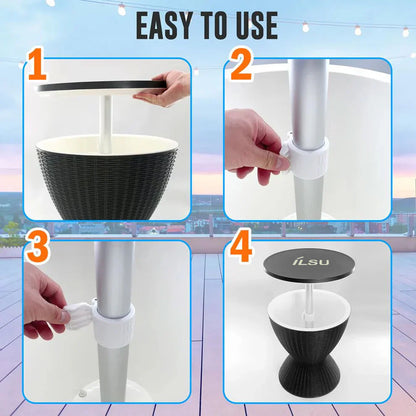 EASY TO USE

1

2

3

4

ILSU