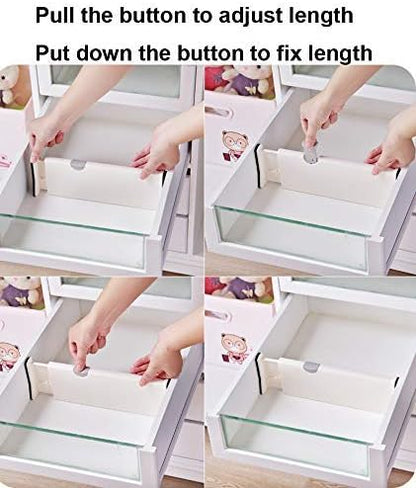 Pull the button to adjust length

Put down the button to fix length