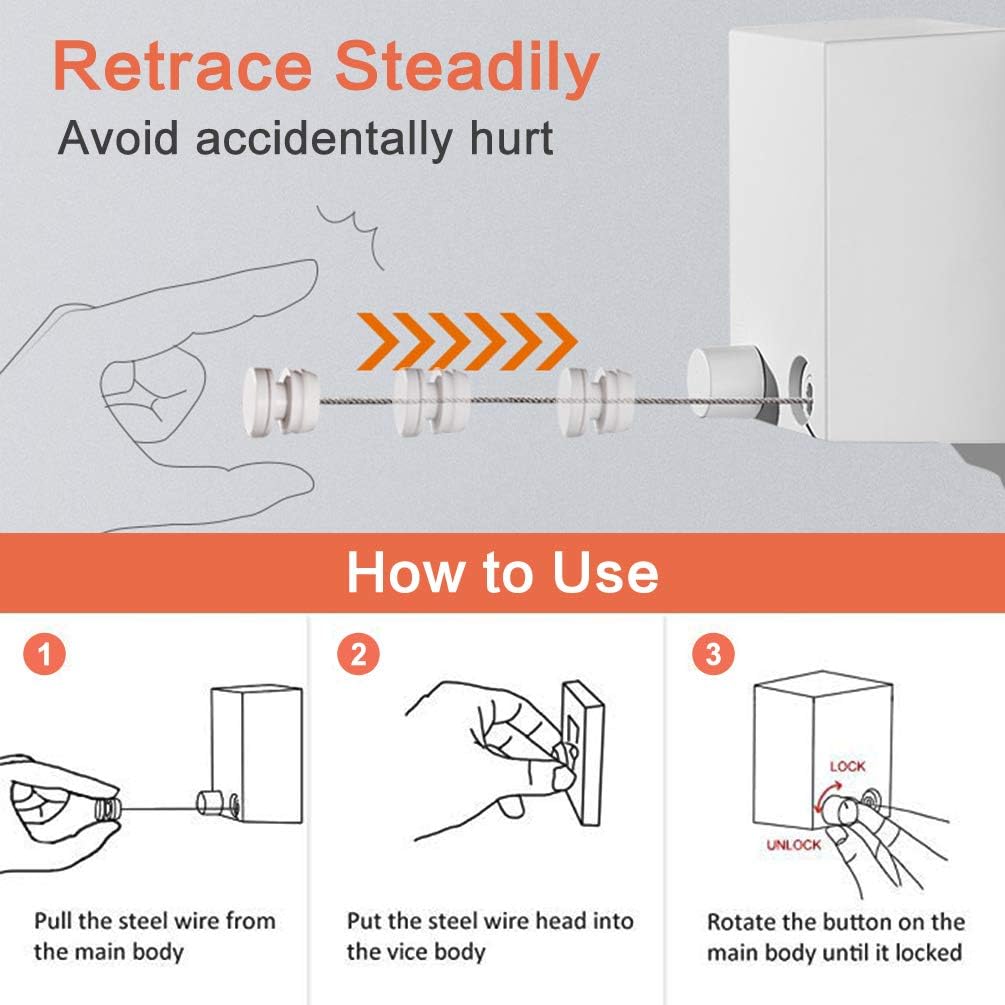 Retrace Steadily
Avoid accidentally hurt

How to Use

1

Pull the steel wire from the main body

2

Put the steel wire head into the vice body

3

LOCK
UNLOCK

Rotate the button on the main body until it locked