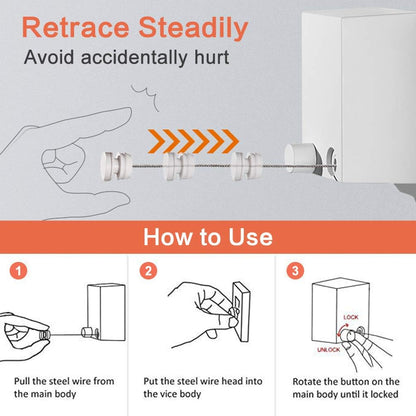 Retrace Steadily

Avoid accidentally hurt

How to Use

1

Pull the steel wire from the main body

2

Put the steel wire head into the vice body

3

LOCK

UNLOCK

Rotate the button on the main body until it locked