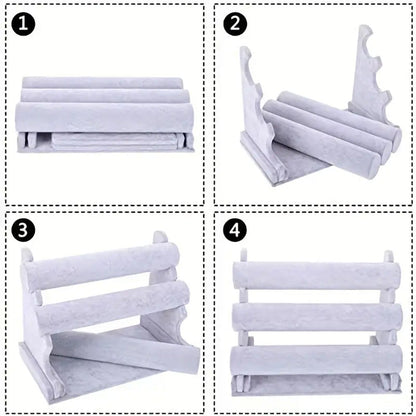 1

2

3

4