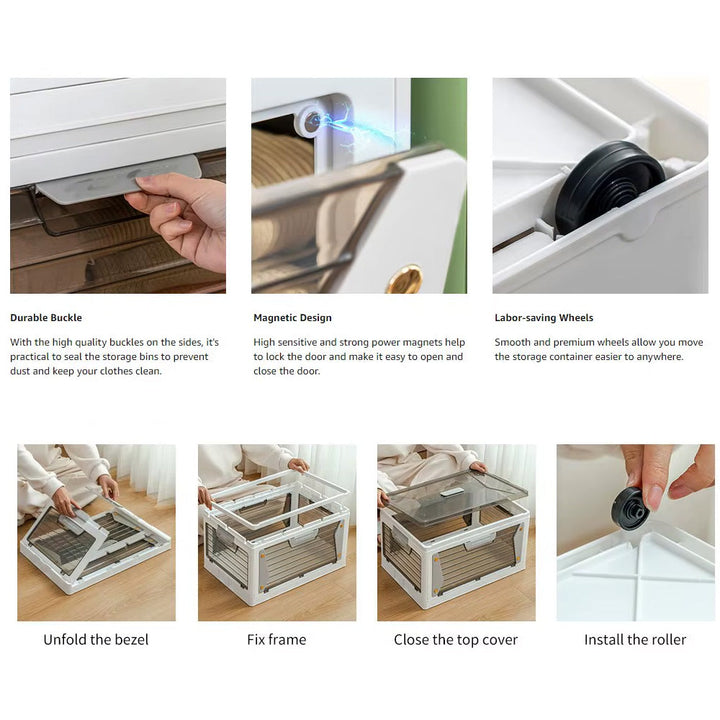 Durable Buckle

With the high quality buckles on the sides, it's practical to seal the storage bins to prevent dust and keep your clothes clean.

Magnetic Design

High sensitive and strong power magnets help to lock the door and make it easy to open and close the door.

Labor-saving Wheels

Smooth and premium wheels allow you move the storage container easier to anywhere.

Unfold the bezel

Fix frame

Close the top cover

Install the roller