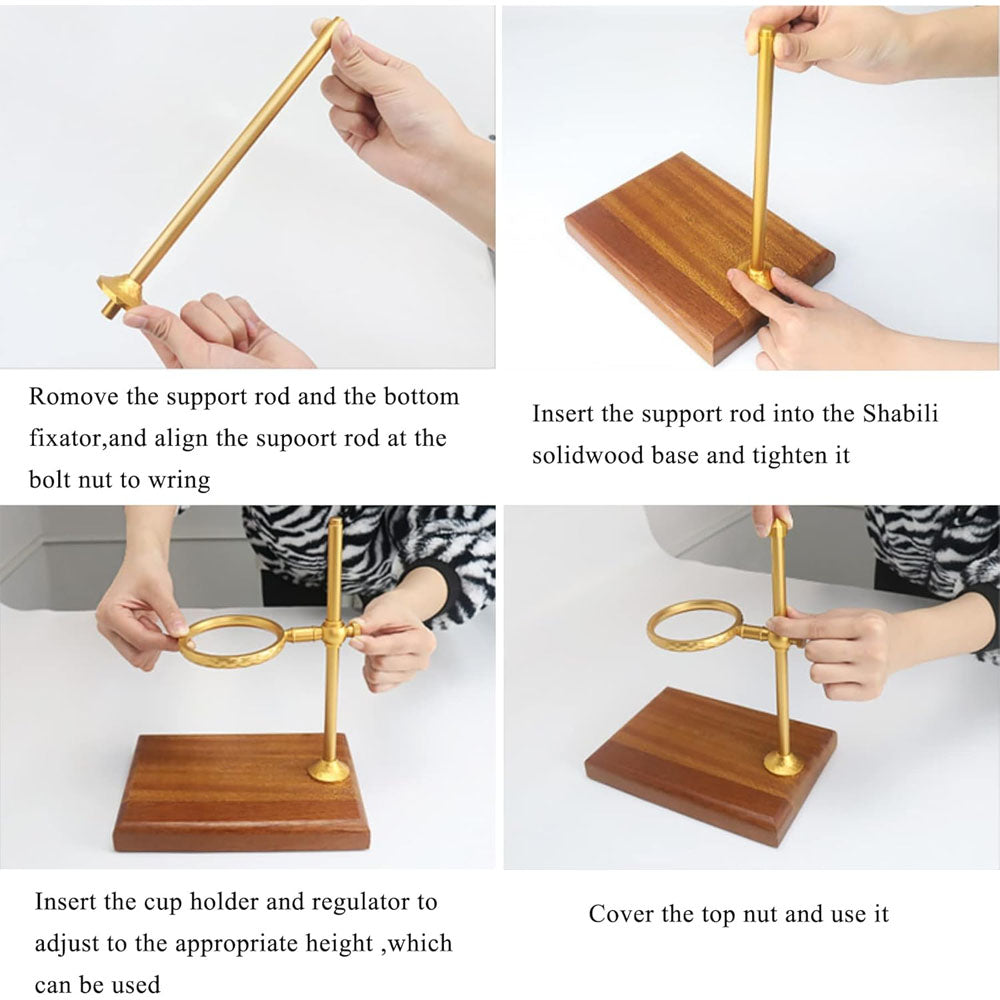 Romove the support rod and the bottom fixator,and align the supoort rod at the bolt nut to wring

Insert the support rod into the Shabili solidwood base and tighten it

Insert the cup holder and regulator to adjust to the appropriate height ,which can be used

Cover the top nut and use it