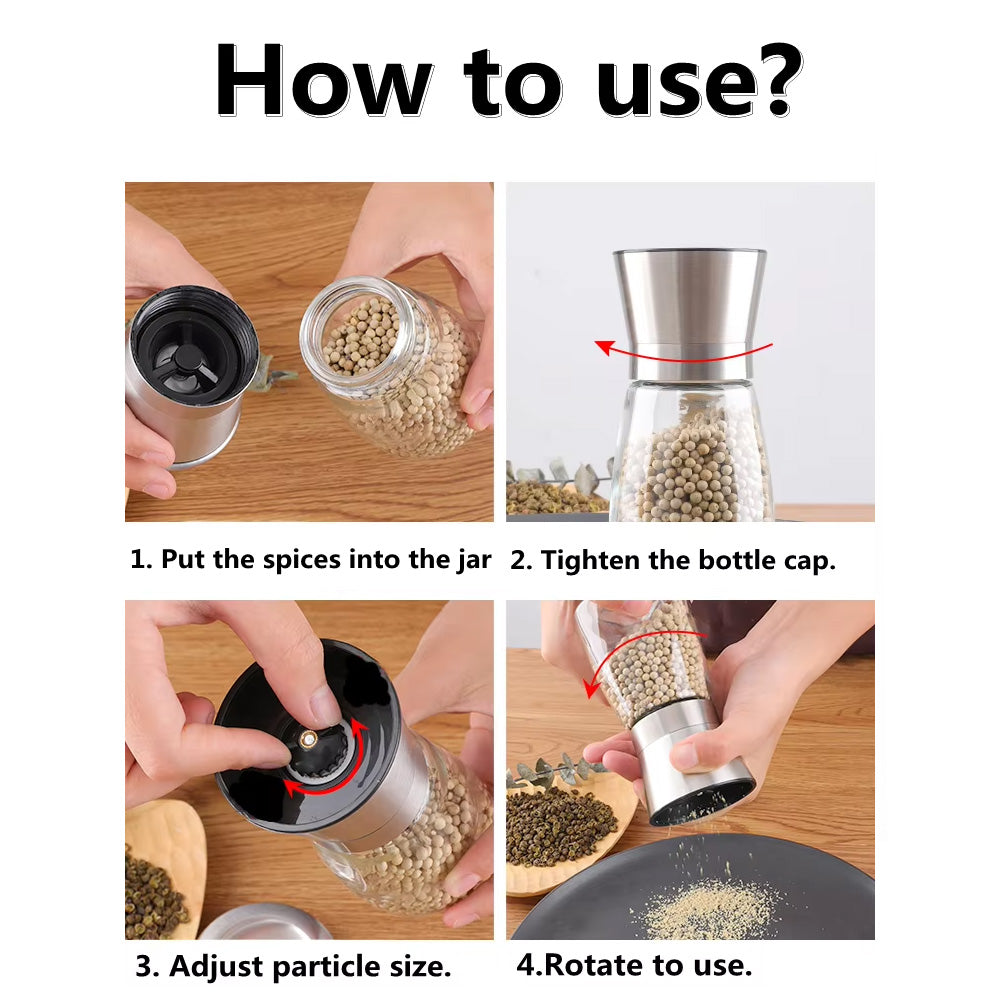 How to use?

1. Put the spices into the jar

2. Tighten the bottle cap.

3. Adjust particle size.

4.Rotate to use.