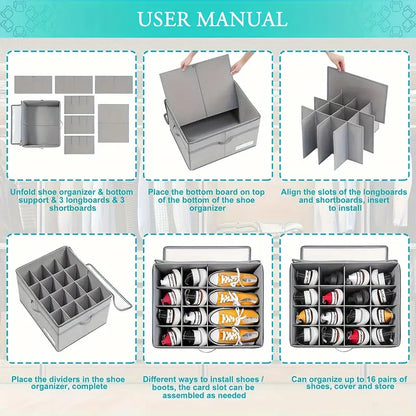 USER MANUAL

Unfold shoe organizer & bottom support & 3 longboards & 3 shortboards

Place the bottom board on top of the bottom of the shoe organizer

Align the slots of the longboards and shortboards, insert to install

Place the dividers in the shoe organizer, complete

Different ways to install shoes / boots, the card slot can be assembled as needed

Can organize up to 16 pairs of shoes, cover and store