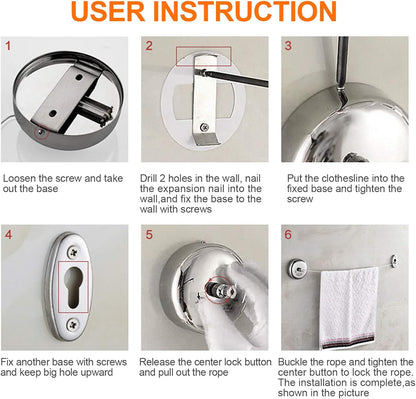 USER INSTRUCTION

1

Loosen the screw and take out the base

2

Drill 2 holes in the wall, nail the expansion nail into the wall,and fix the base to the wall with screws

3

Put the clothesline into the fixed base and tighten the screw

4

Fix another base with screws and keep big hole upward

5

Release the center lock button and pull out the rope

6

Buckle the rope and tighten the center button to lock the rope. The installation is complete,as shown in the picture