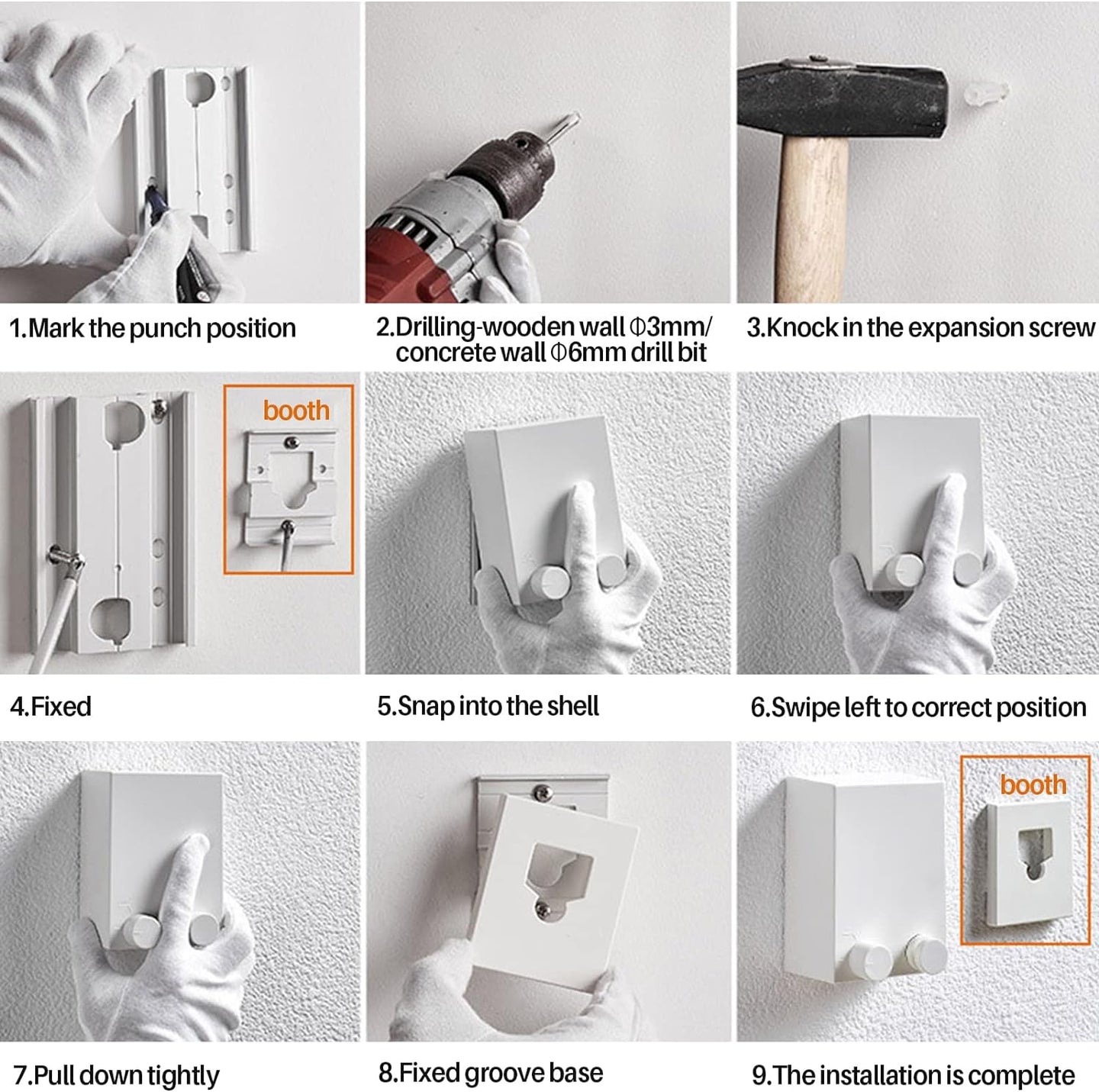 1.Mark the punch position

2.Drilling-wooden wall Φ3mm/ concrete wall Φ6mm drill bit

3.Knock in the expansion screw

booth

4.Fixed

5.Snap into the shell

6.Swipe left to correct position

booth

7.Pull down tightly

8.Fixed groove base

9.The installation is complete