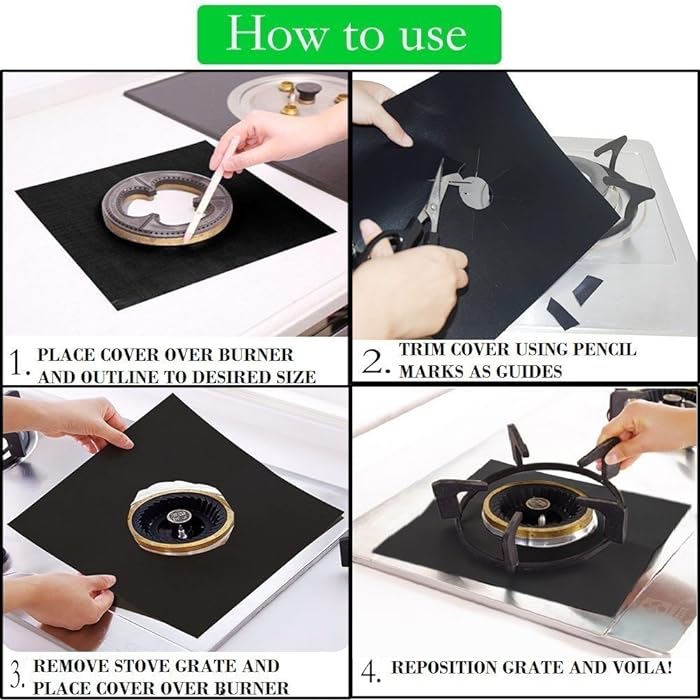 How to use

1. PLACE COVER OVER BURNER AND OUTLINE TO DESIRED SIZE

2. TRIM COVER USING PENCIL MARKS AS GUIDES

3. REMOVE STOVE GRATE AND PLACE COVER OVER BURNER

4. REPOSITION GRATE AND VOILA!