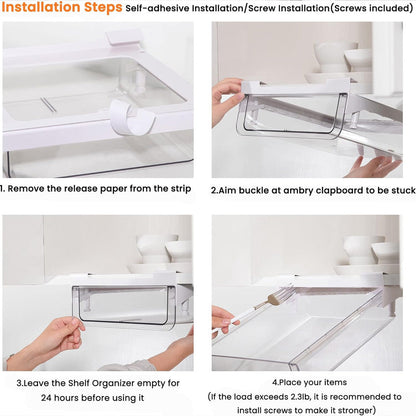 Installation Steps Self-adhesive Installation/Screw Installation(Screws included)

1. Remove the release paper from the strip

2.Aim buckle at ambry clapboard to be stuck

3.Leave the Shelf Organizer empty for 24 hours before using it

4.Place your items
(If the load exceeds 2.3lb, it is recommended to install screws to make it stronger)