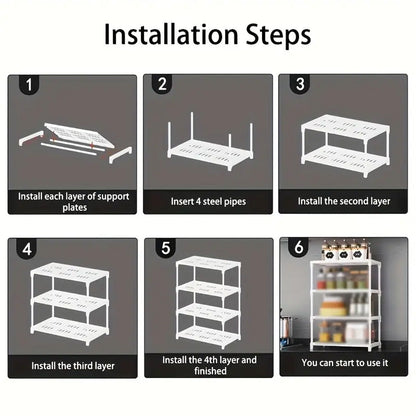 Installation Steps

1
Install each layer of support plates

2
Insert 4 steel pipes

3
Install the second layer

4
Install the third layer

5
Install the 4th layer and finished

6
You can start to use it