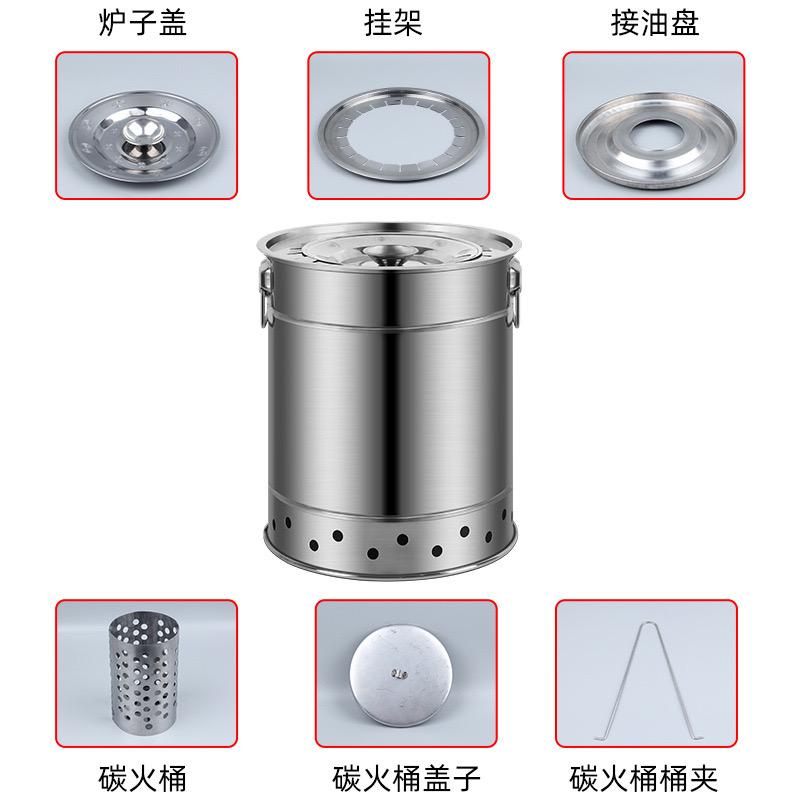 炉子盖

挂架

接油盘

碳火桶

碳火桶盖子

碳火桶桶夹