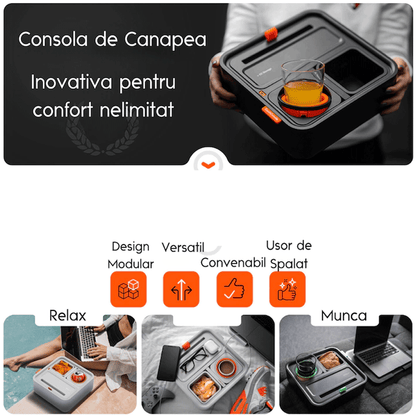 Consola de Canapea

Inovativa pentru confort nelimitat

Design Modular

Versatil

Convenabil

Usor de Spalat

Relax

Munca